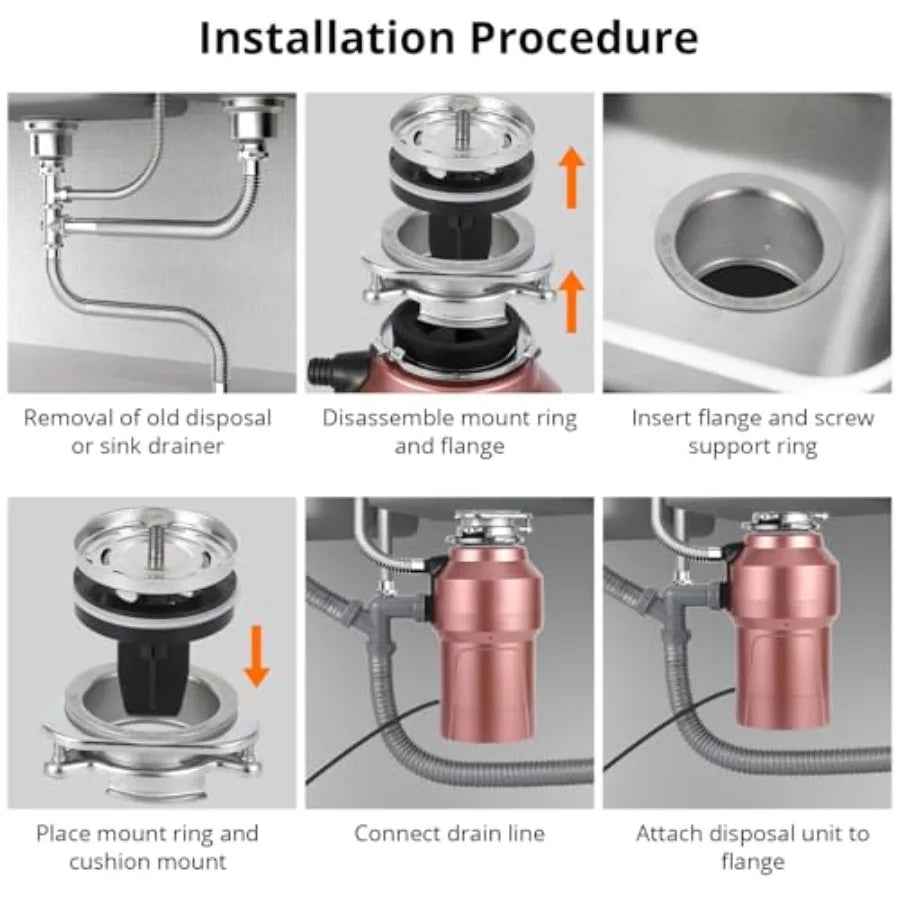 Installation Procedure

Removal of old disposal or sink drainer

Disassemble mount ring and flange

Insert flange and screw support ring

Place mount ring and cushion mount

Connect drain line

Attach disposal unit to flange