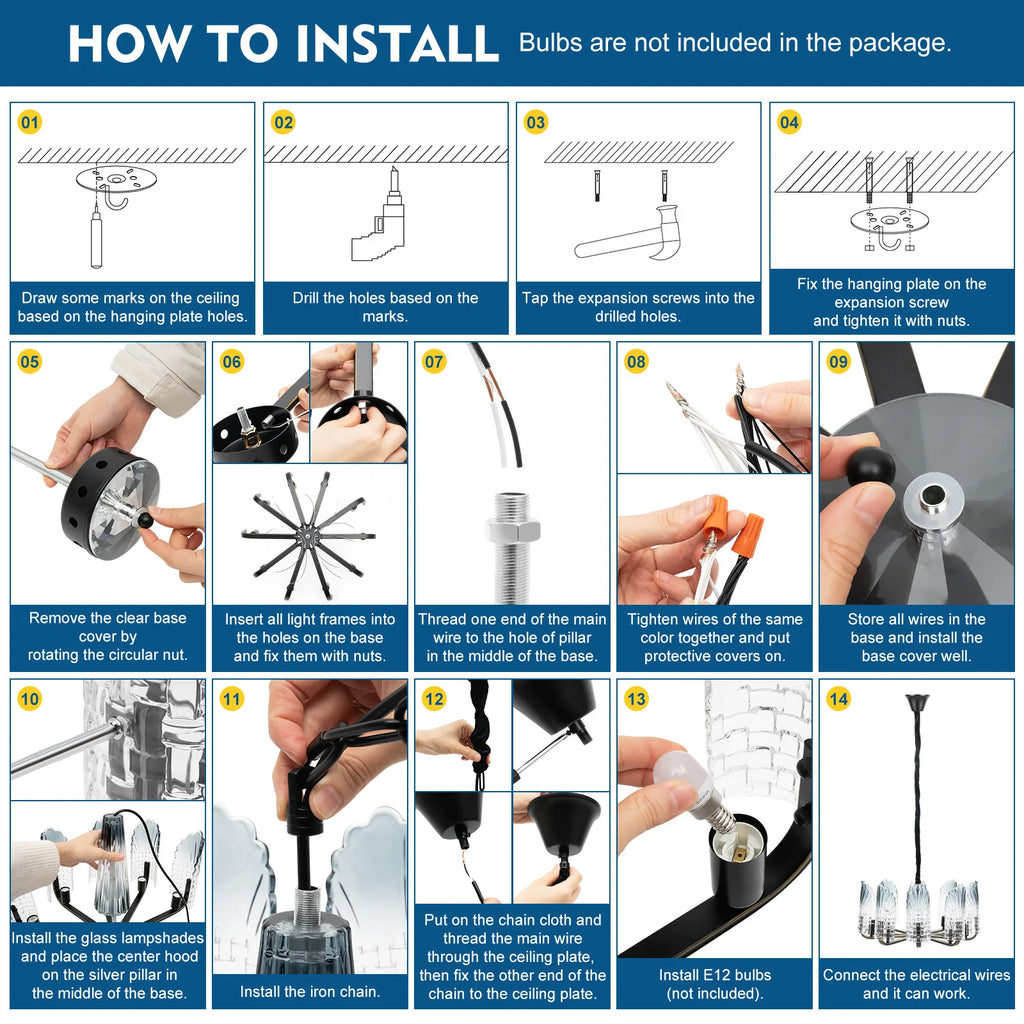 HOW TO INSTALL Bulbs are not included in the package.

01
Draw some marks on the ceiling based on the hanging plate holes.

02
Drill the holes based on the marks.

03
Tap the expansion screws into the drilled holes.

04
Fix the hanging plate on the expansion screw and tighten it with nuts.

05
Remove the clear base cover by rotating the circular nut.

06
Insert all light frames into the holes on the base and fix them with nuts.

07
Thread one end of the main wire to the hole of pillar in the middle of the base.

08
Tighten wires of the same color together and put protective covers on.

09
Store all wires in the base and install the base cover well.

10
Install the glass lampshades and place the center hood on the silver pillar in the middle of the base.

11
Install the iron chain.

12
Put on the chain cloth and thread the main wire through the ceiling plate, then fix the other end of the chain to the ceiling plate.

13
Install E12 bulbs (not included).

14
Connect the electrical wires and it can work.