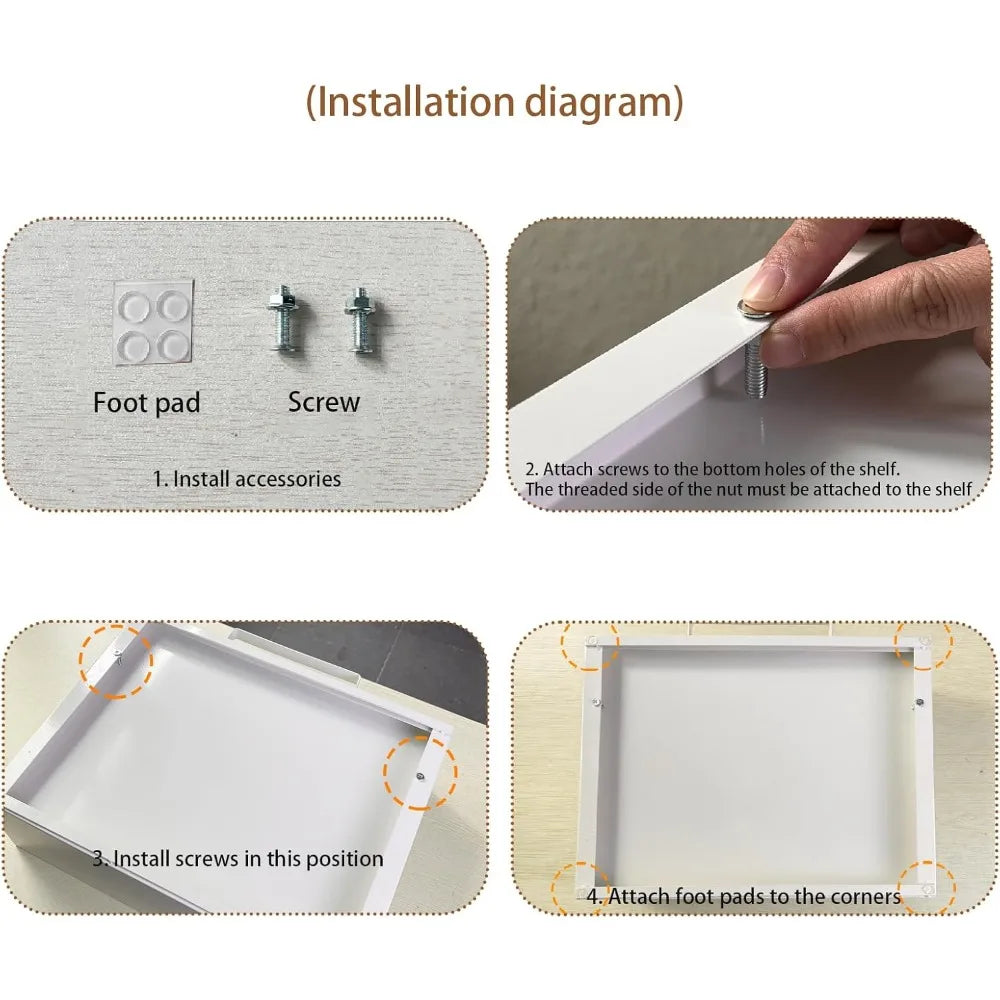 (Installation diagram)

Foot pad

Screw

1. Install accessories

2. Attach screws to the bottom holes of the shelf. The threaded side of the nut must be attached to the shelf

3. Install screws in this position

4. Attach foot pads to the corners