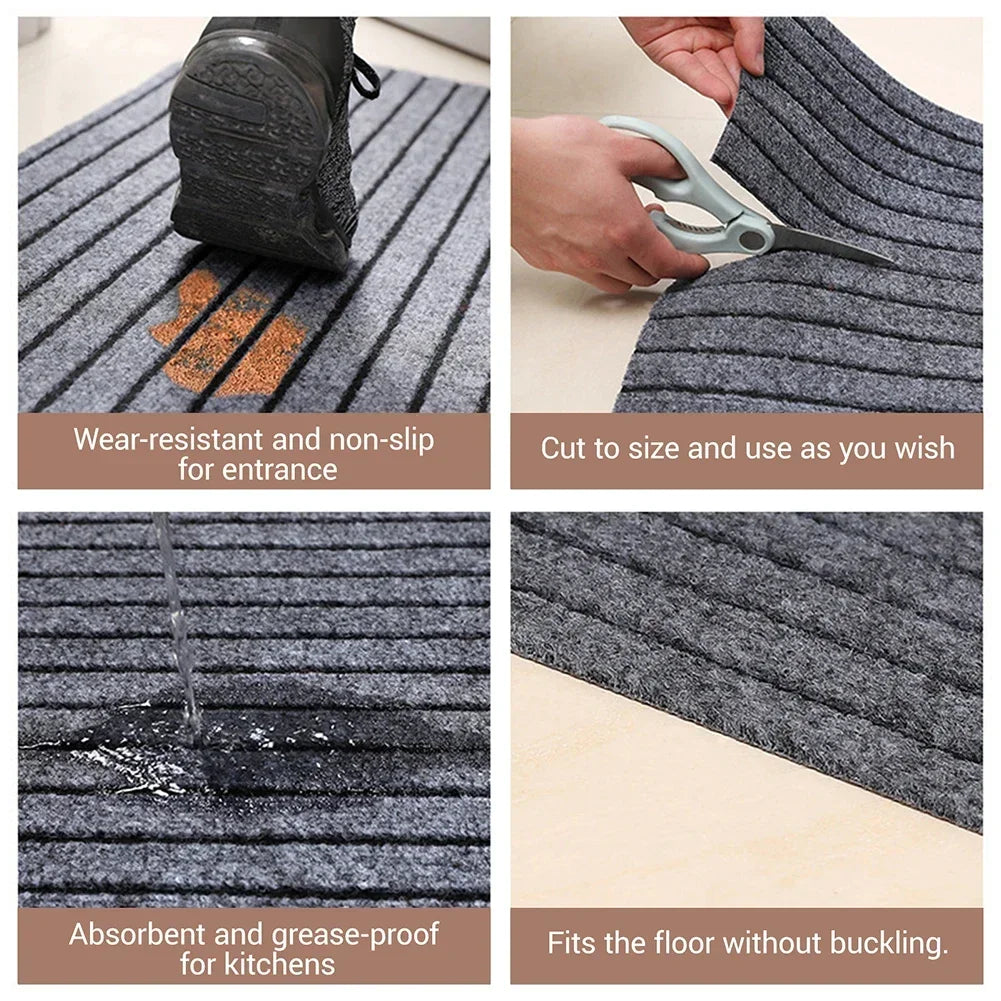 Wear-resistant and non-slip for entrance

Cut to size and use as you wish

Absorbent and grease-proof for kitchens

Fits the floor without buckling.